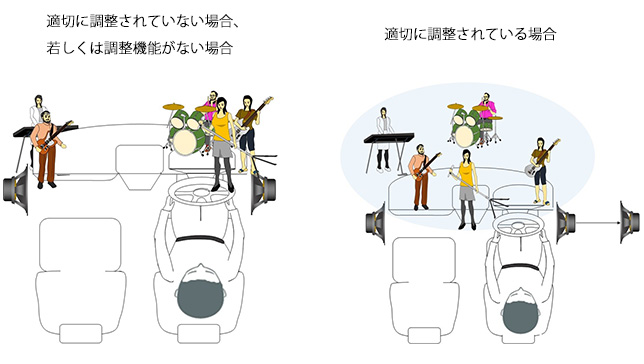 適切に調整されていない場合、
若しくは調整機能がない場合

適切に調整されている場合